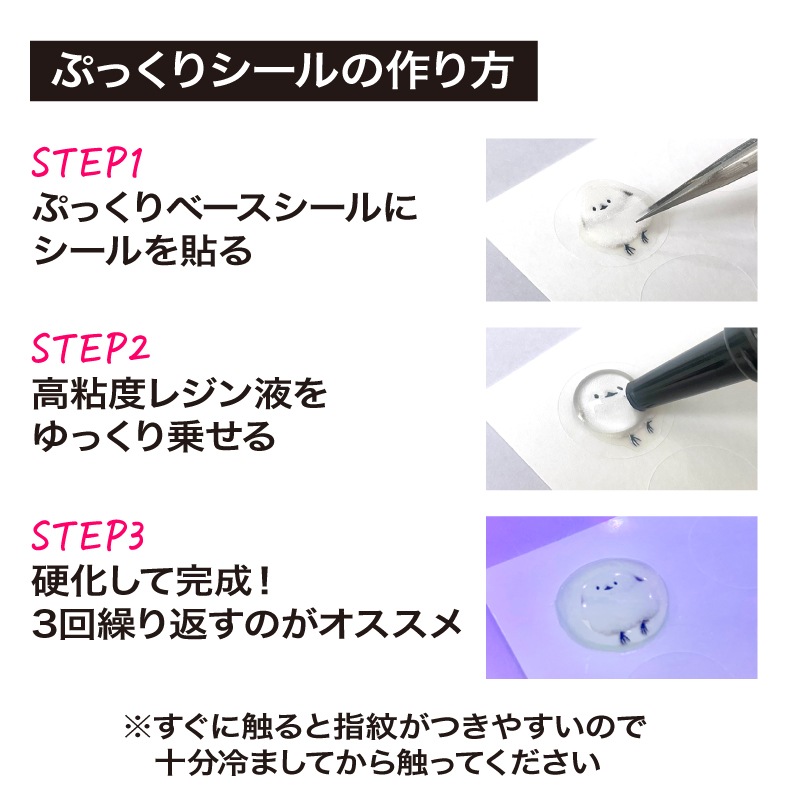 ぷっくりシールの作り方

STEP1
ぷっくりベースシールにシールを貼る

STEP2
高粘度レジン液をゆっくり乗せる

STEP3
硬化して完成！
3回繰り返すのがオススメ

※すぐに触ると指紋がつきやすいので十分冷ましてから触ってください